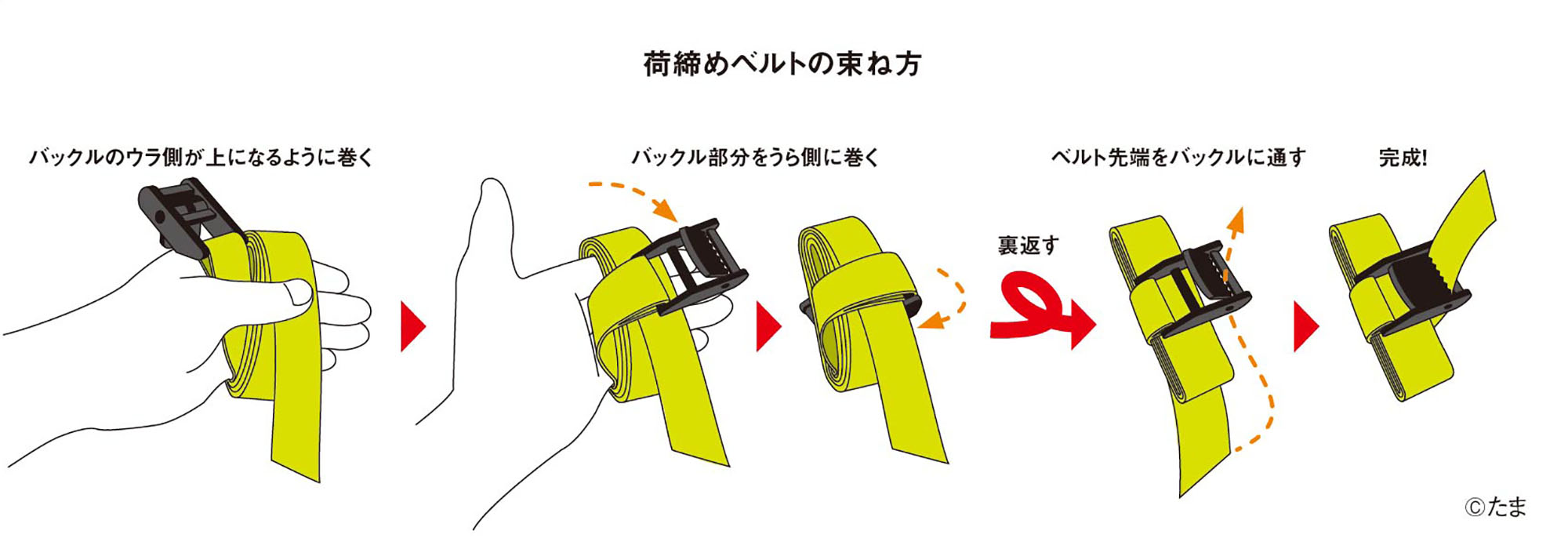 荷締めベルトの束ね方

バックルのウラ側が上になるように巻く

バックル部分をうら側に巻く

裏返す

ベルト先端をバックルに通す

完成!

©たま